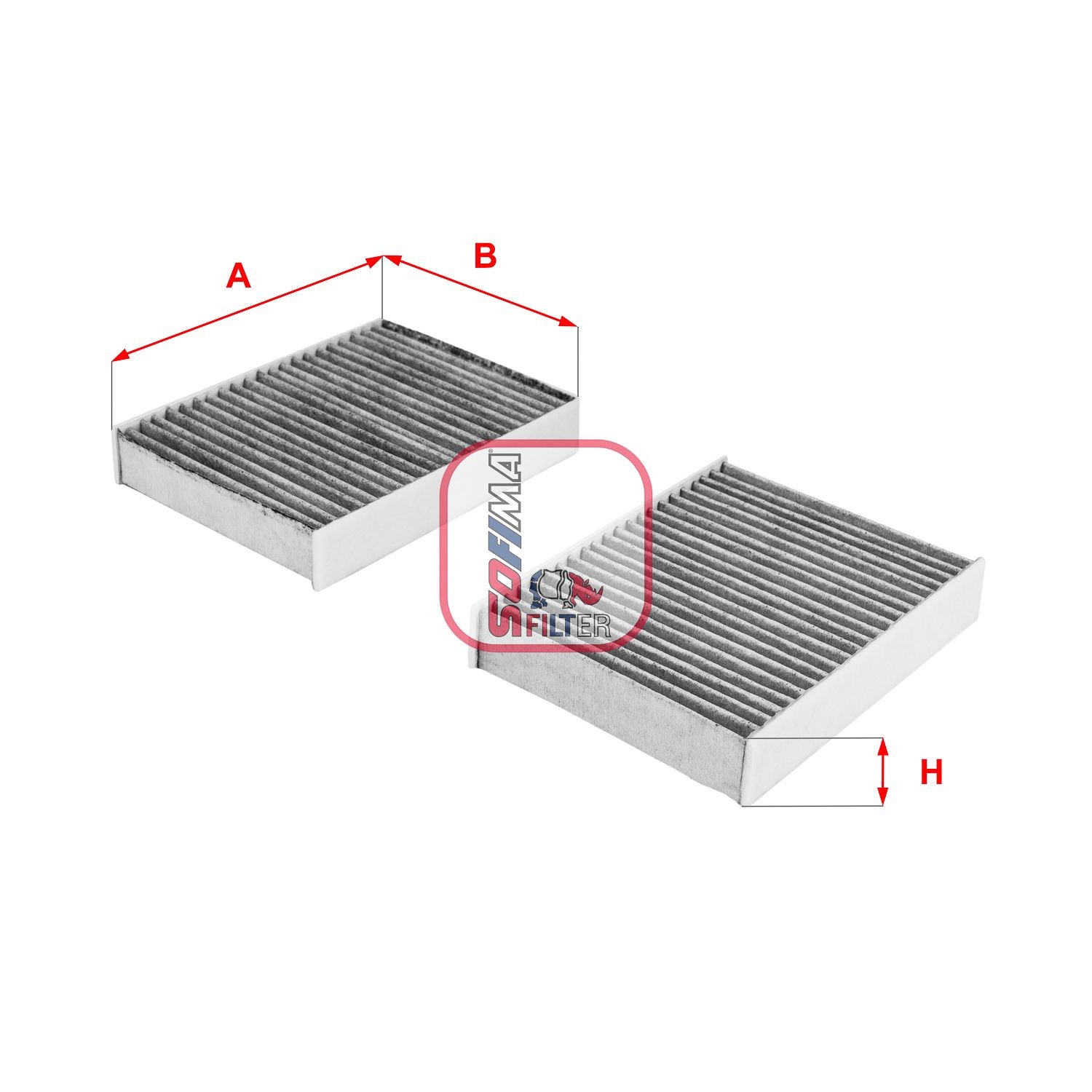 A
B
SOFIMA
FILTER
H