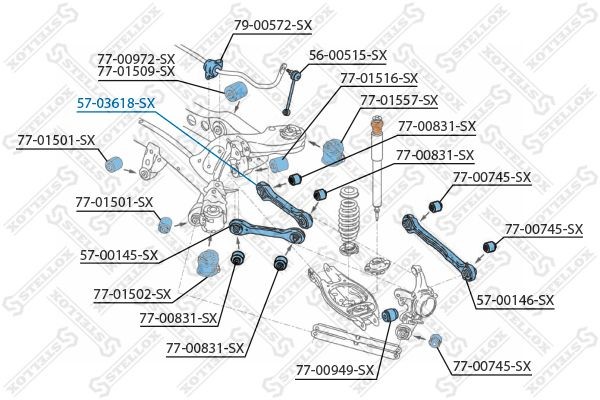 79-00572-SX
77-00972-SX
77-01509-SX
56-00515-SX
77-01516-SX
57-03618-SX
77-01557-SX
77-00831-SX
77-01501-SX
77-00831-SX
77-00745-SX
77-01501-SX
77-00745-SX
57-00145-SX
77-01502-SX
57-00146-SX
77-00831-SX
77-00831-SX
77-00949-SX
77-00745-SX
STELLOX